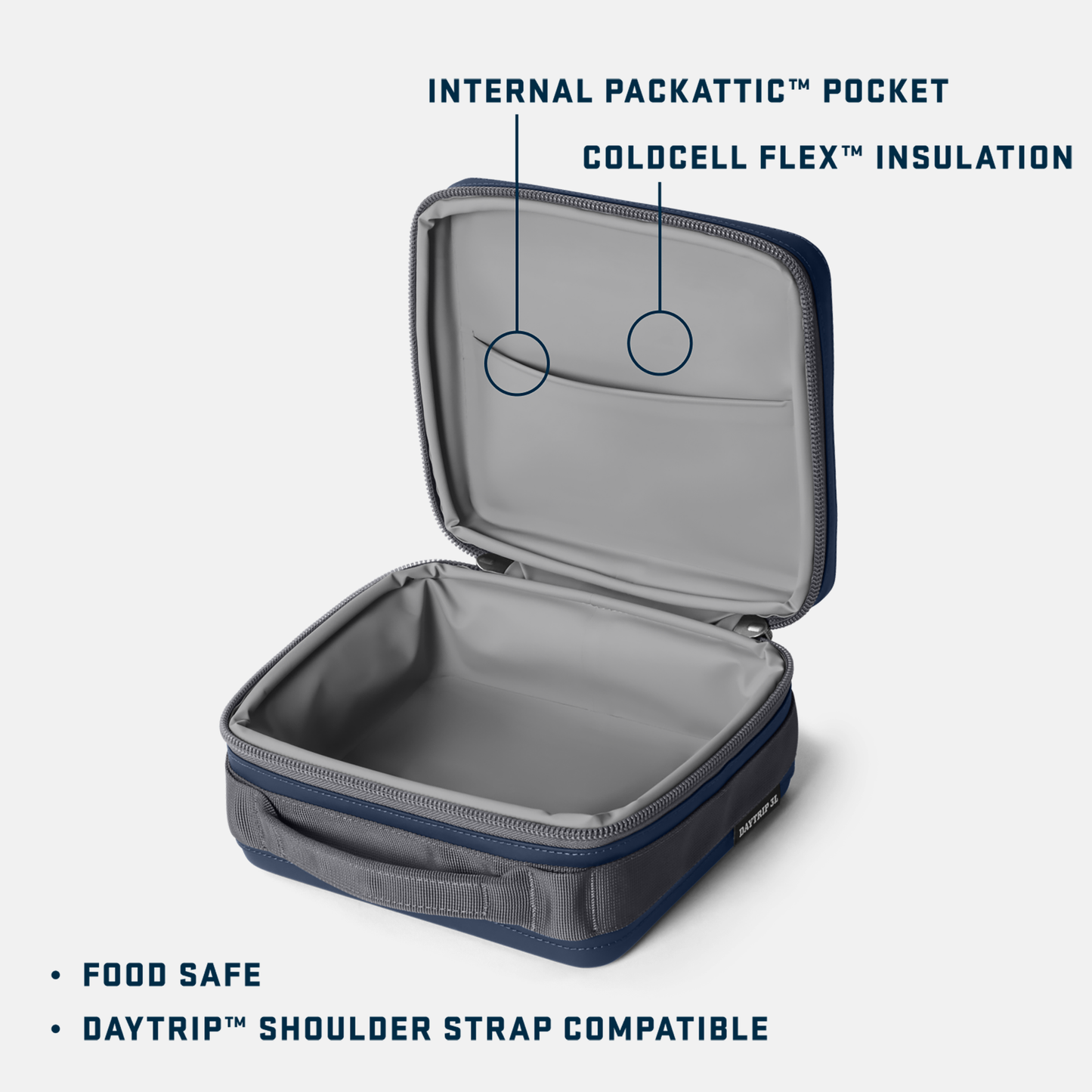 INTERNAL PACKATTIC™ POCKET

COLDCELL FLEX™ INSULATION

DAYTRIP 3L

• FOOD SAFE

• DAYTRIP™ SHOULDER STRAP COMPATIBLE