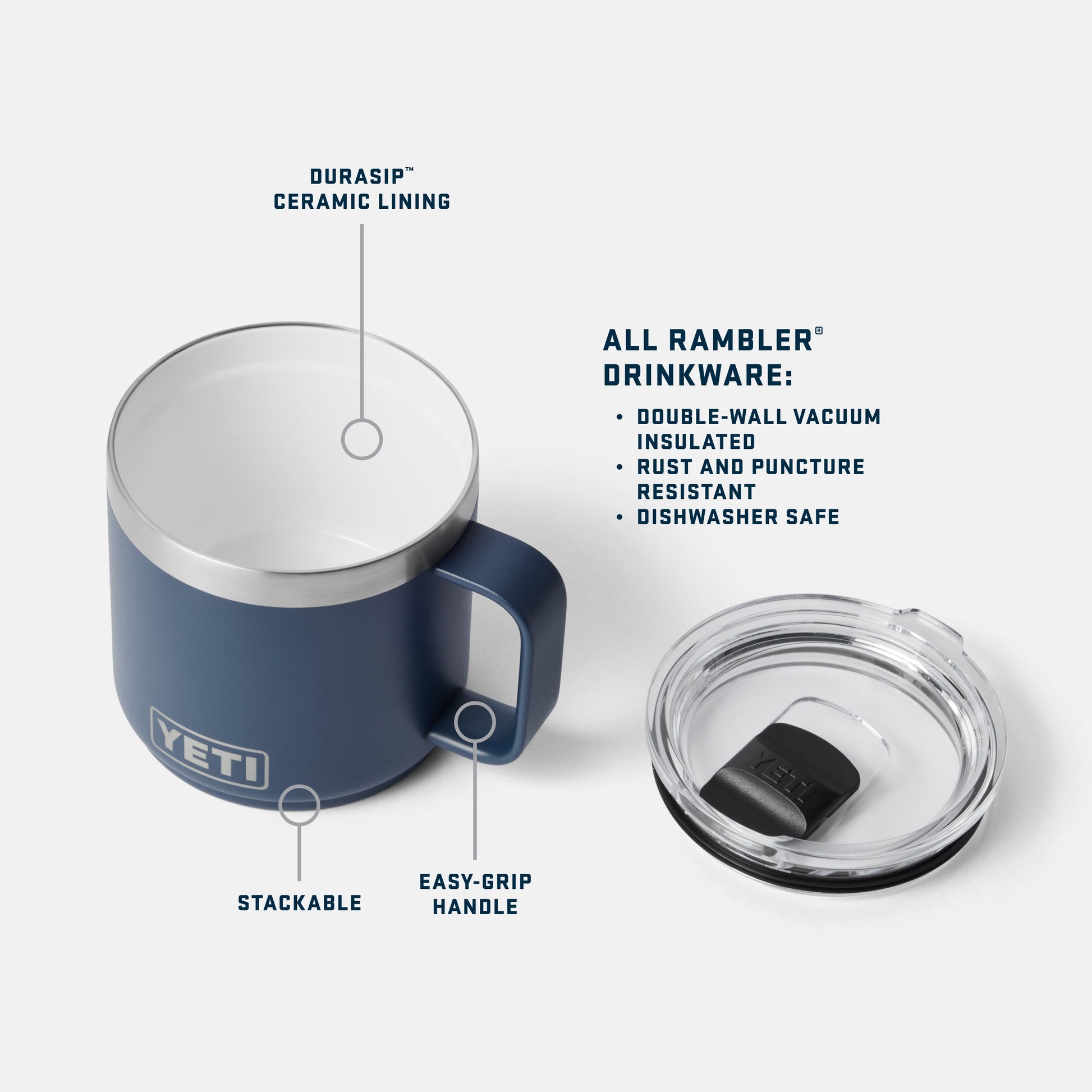 DURASIP™ CERAMIC LINING

ALL RAMBLER® DRINKWARE:

• DOUBLE-WALL VACUUM INSULATED
• RUST AND PUNCTURE RESISTANT
• DISHWASHER SAFE

YETI

YETI

STACKABLE

EASY-GRIP HANDLE