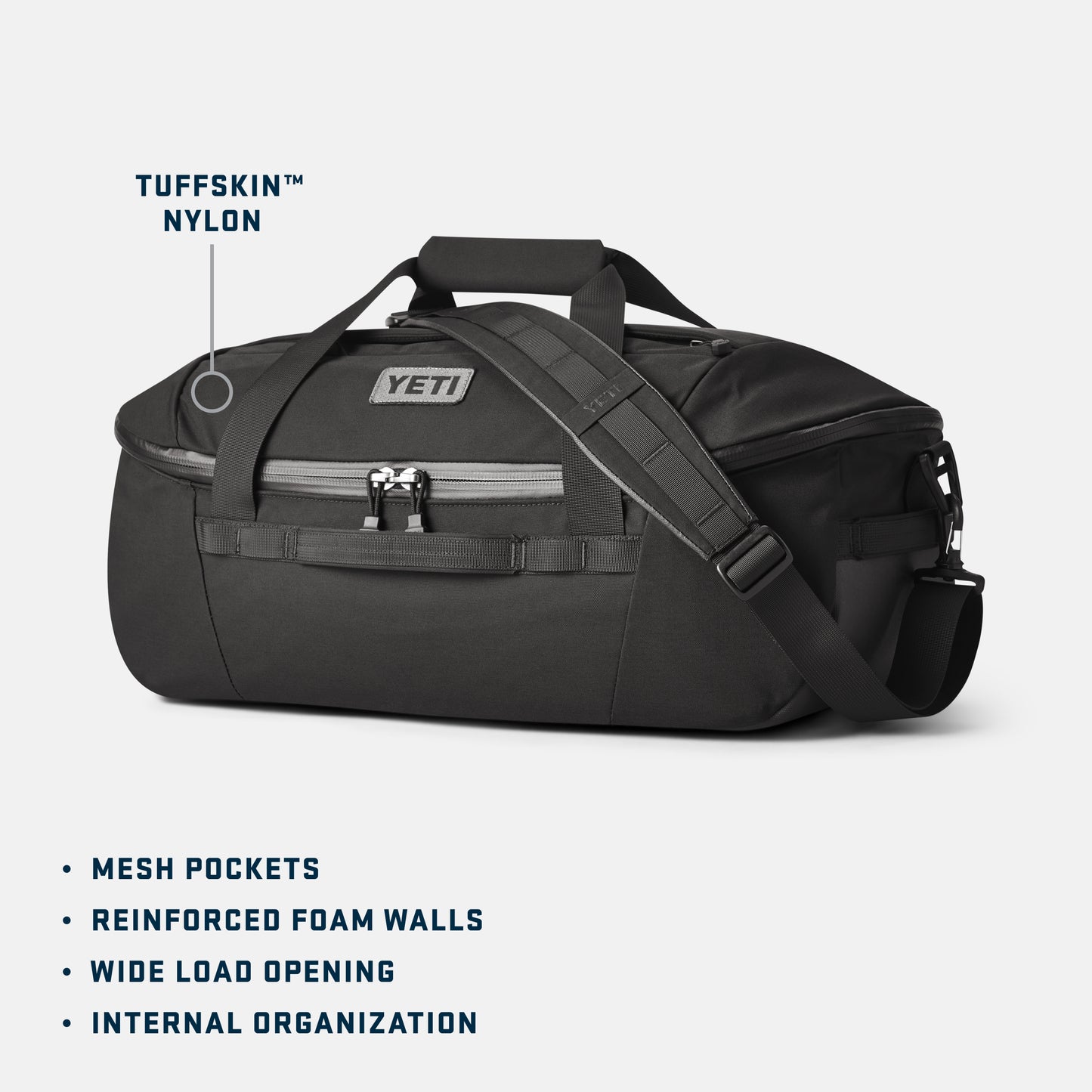 TUFFSKIN™ NYLON

YETI

YETI

• MESH POCKETS
• REINFORCED FOAM WALLS
• WIDE LOAD OPENING
• INTERNAL ORGANIZATION